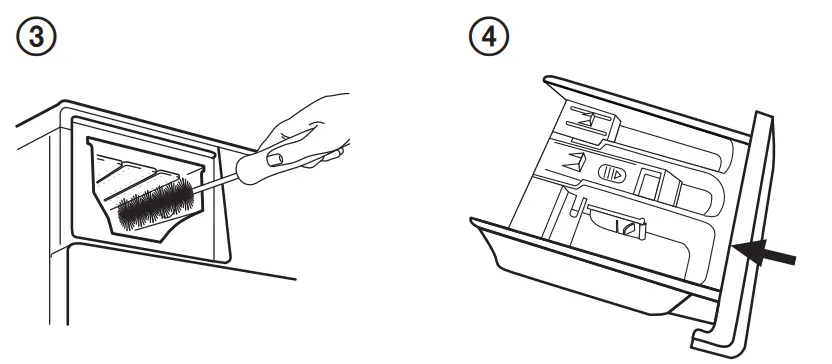 3

4