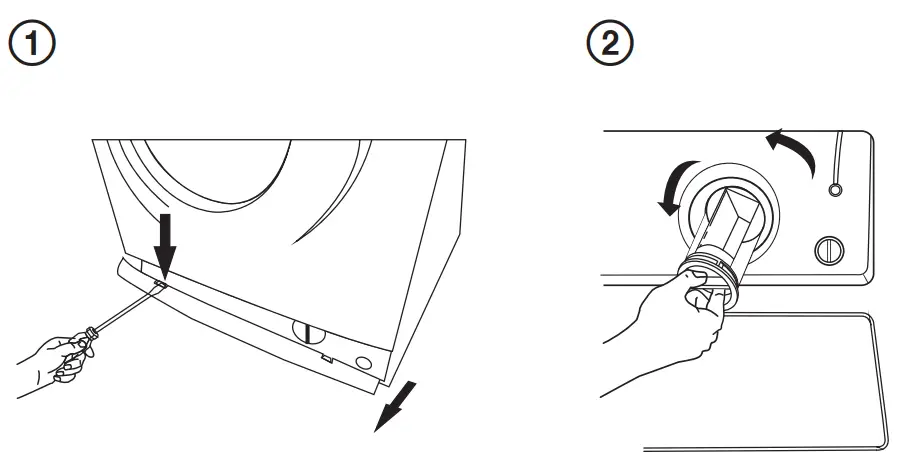 1

2