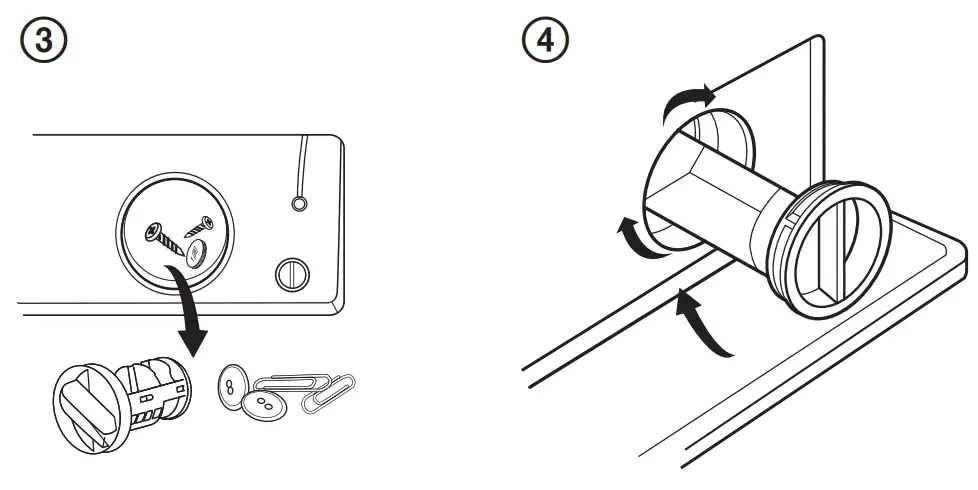 3

4