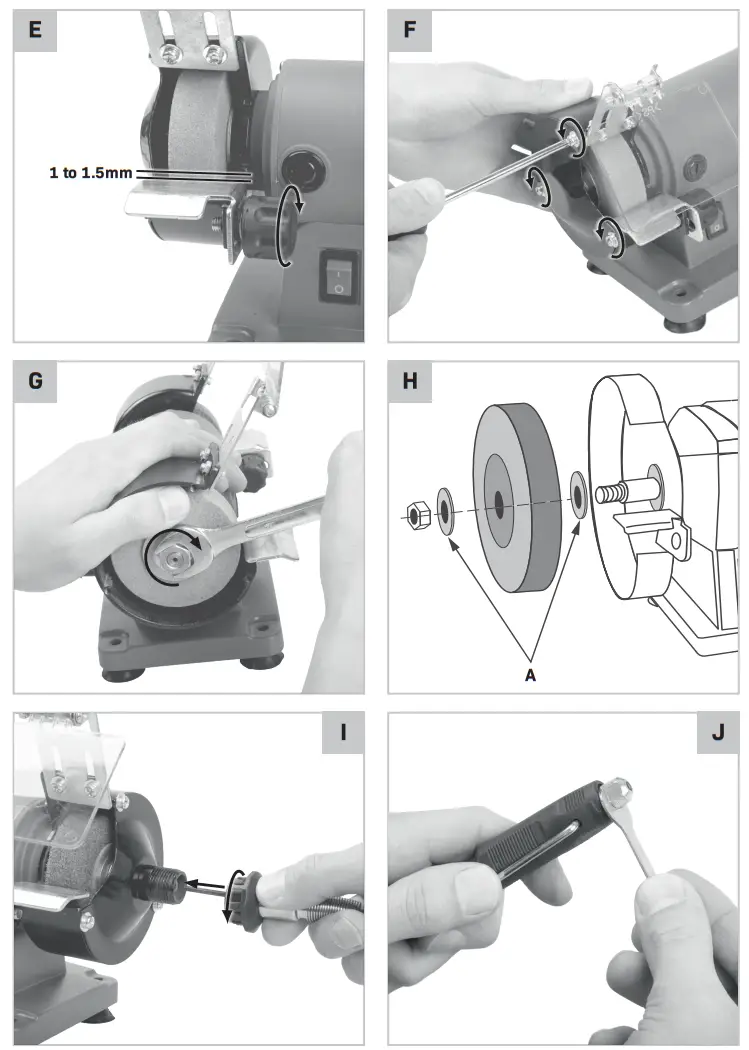 E

1 to 1.5mm

F

G

H

A

I

J