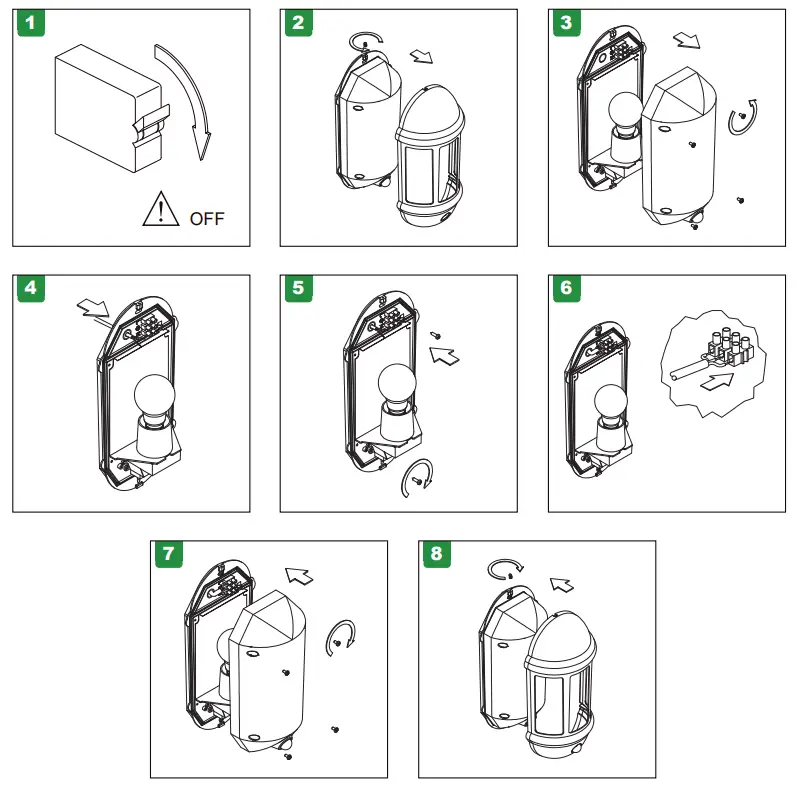 1

OFF

2

3

4

5

6

7

8