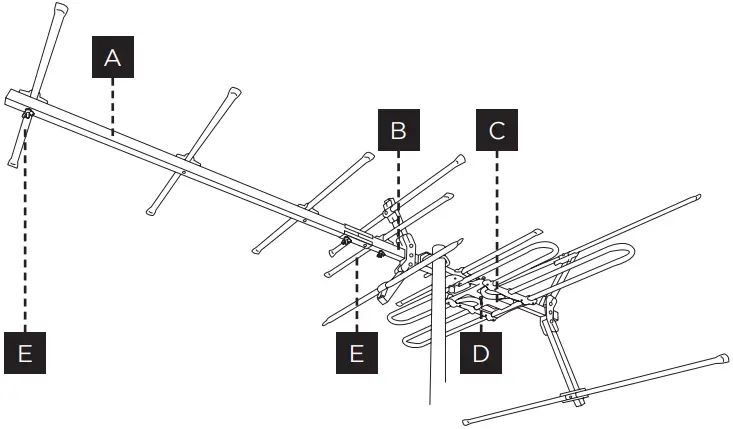 A
B
C
E
E
D