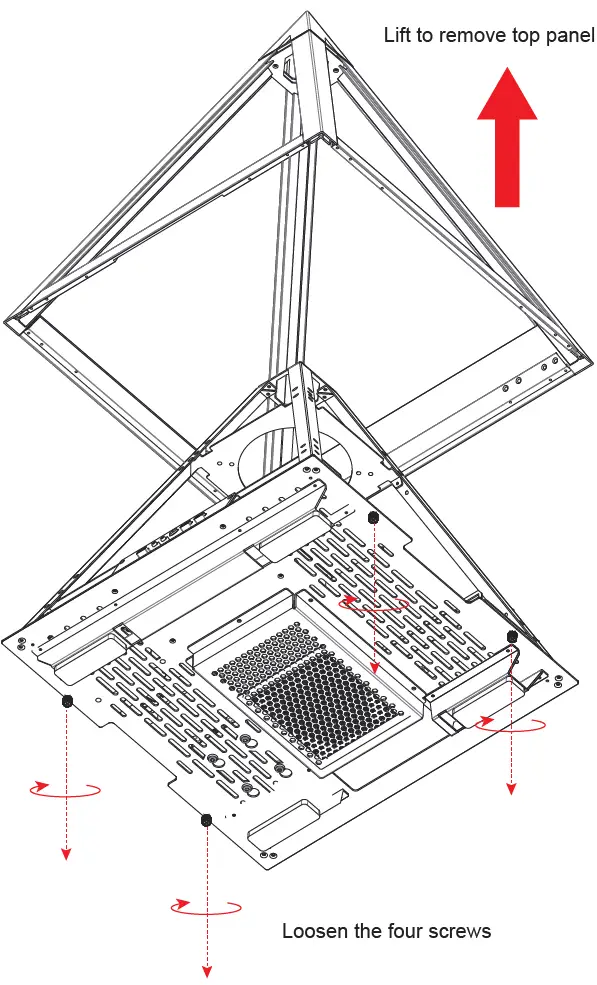 Lift to remove top panel

Loosen the four screws