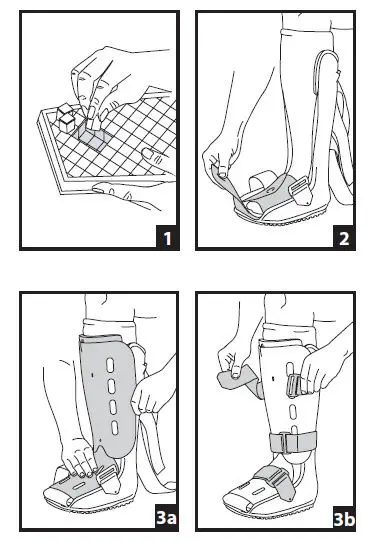 1

2

3a

3b