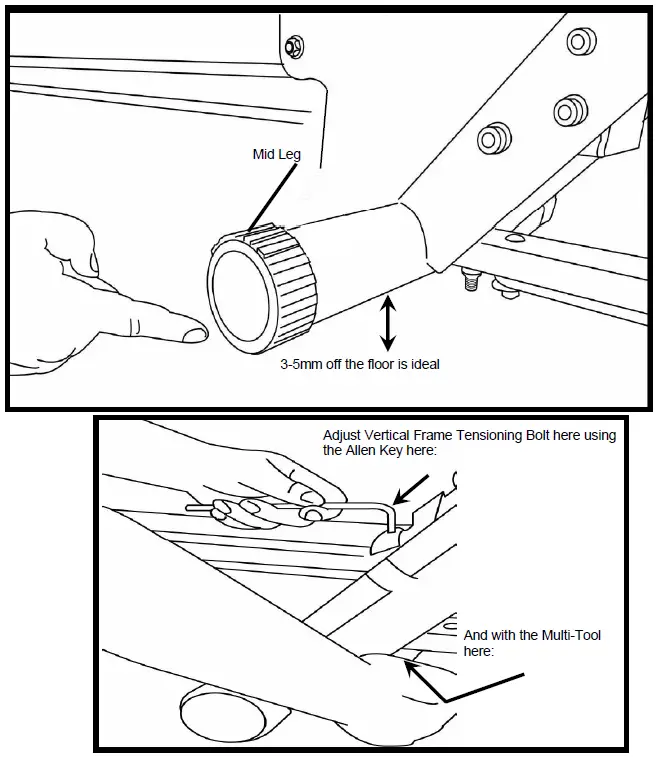 Mid Leg

3-5mm off the floor is ideal

Adjust Vertical Frame Tensioning Bolt here using the Allen Key here:

And with the Multi-Tool here: