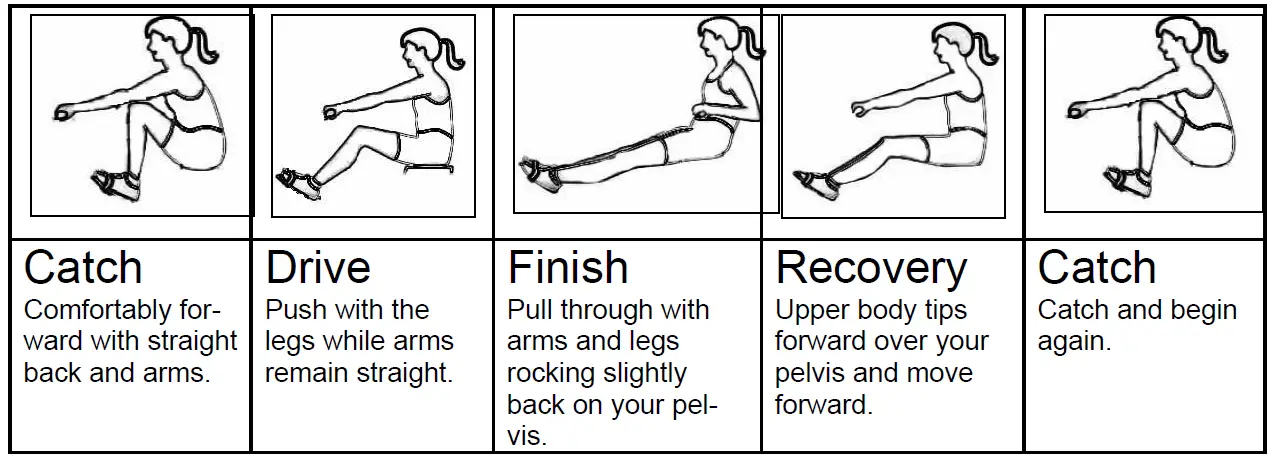 | Catch | Drive | Finish | Recovery | Catch |
|---|---|---|---|---|
| Comfortably forward with straight back and arms. | Push with the legs while arms remain straight. | Pull through with arms and legs rocking slightly back on your pelvis. | Upper body tips forward over your pelvis and move forward. | Catch and begin again. |