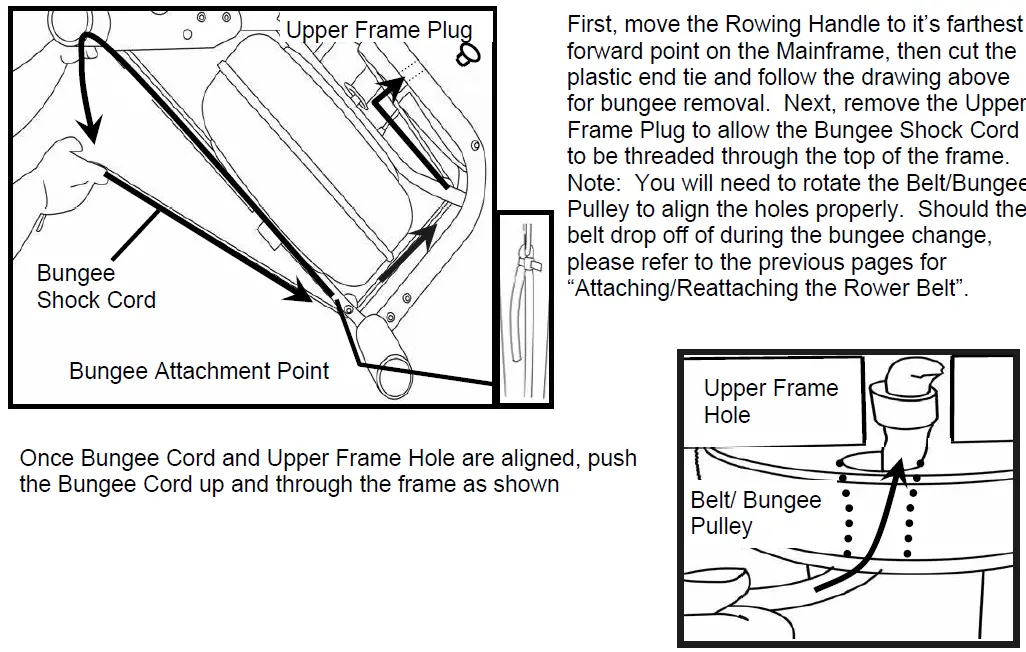 Upper Frame Plug

Bungee Shock Cord

Bungee Attachment Point

First, move the Rowing Handle to it's farthest forward point on the Mainframe, then cut the plastic end tie and follow the drawing above for bungee removal. Next, remove the Upper Frame Plug to allow the Bungee Shock Cord to be threaded through the top of the frame. Note: You will need to rotate the Belt/Bungee Pulley to align the holes properly. Should the belt drop off of during the bungee change, please refer to the previous pages for "Attaching/Reattaching the Rower Belt".

Once Bungee Cord and Upper Frame Hole are aligned, push the Bungee Cord up and through the frame as shown

Upper Frame Hole

Belt/ Bungee Pulley