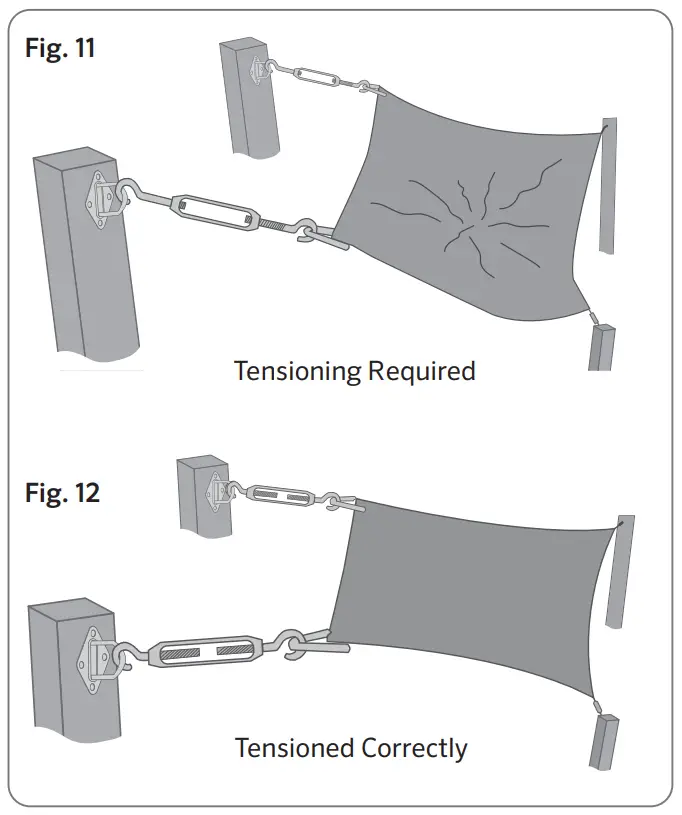 Fig. 11

Tensioning Required

Fig. 12

Tensioned Correctly