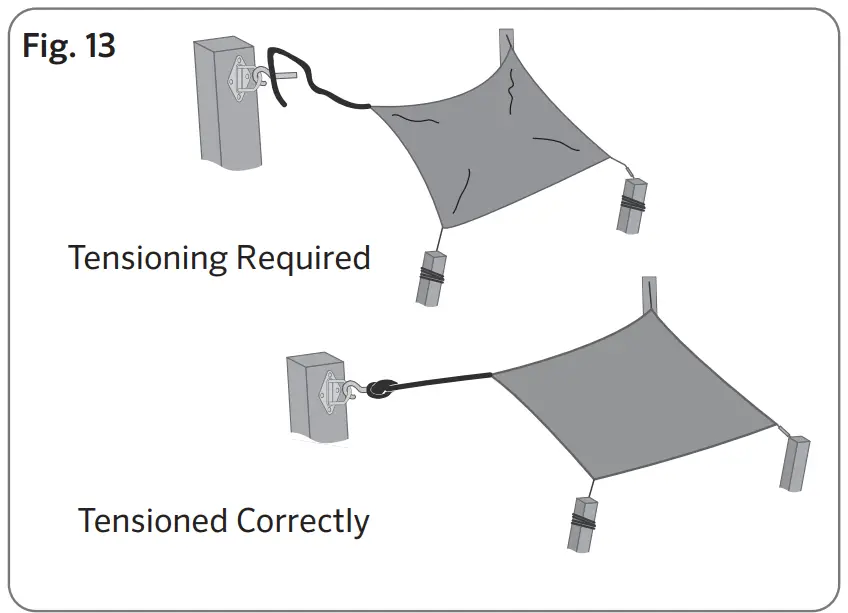 Fig. 13

Tensioning Required

Tensioned Correctly