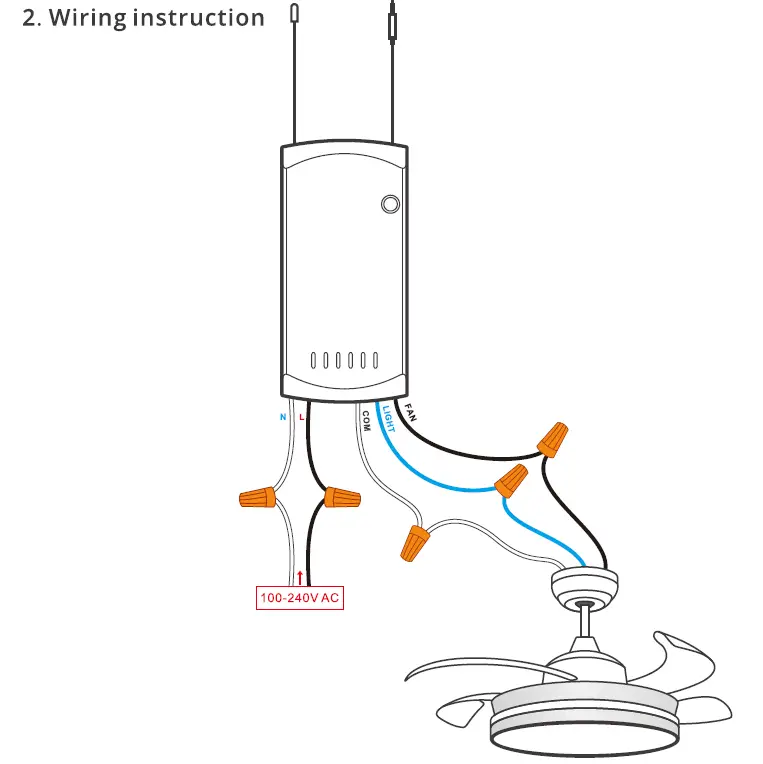 2. Wiring instruction

N
L
COM
LIGHT
FAN

100-240V AC