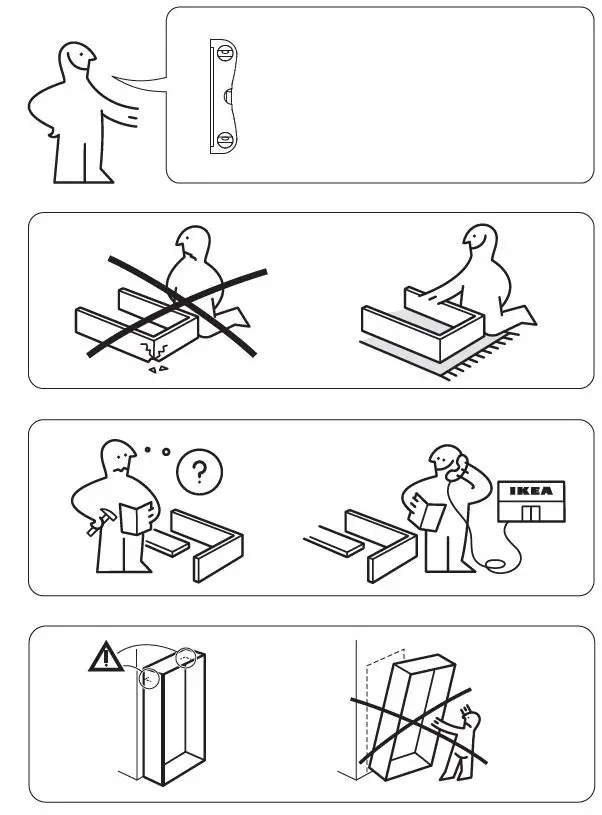 ?

IKEA