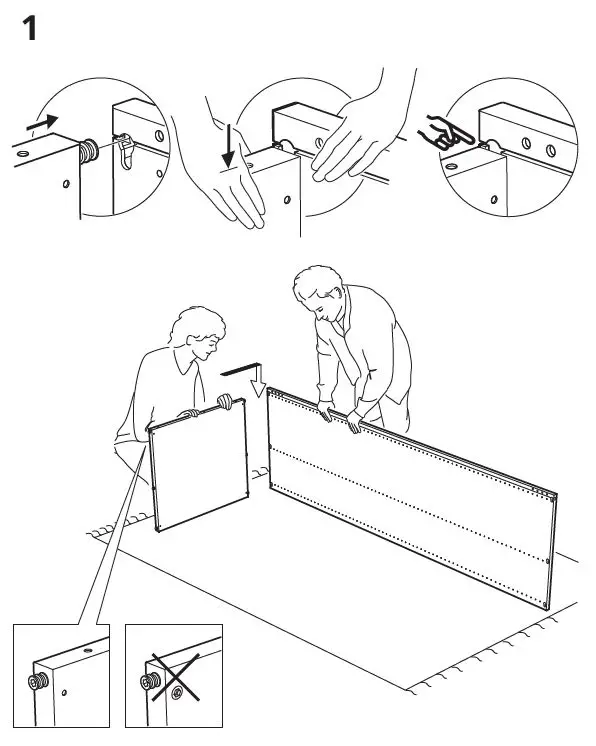 1