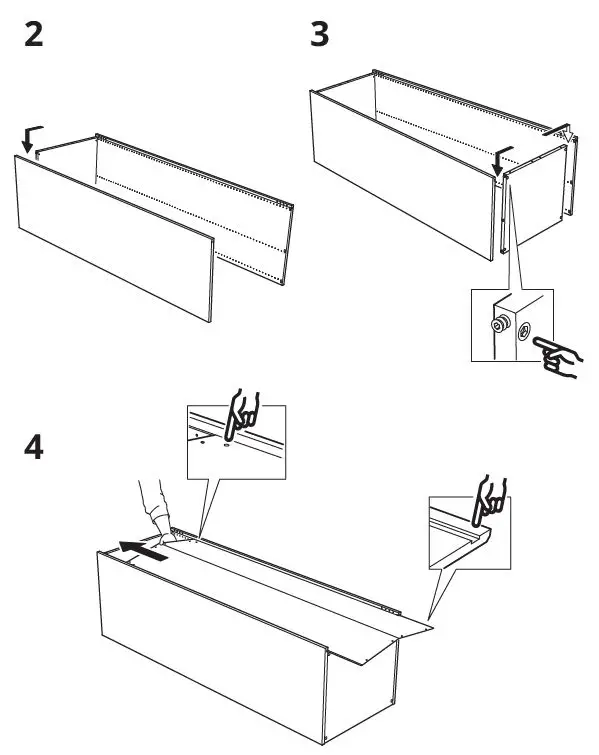 2

3

4