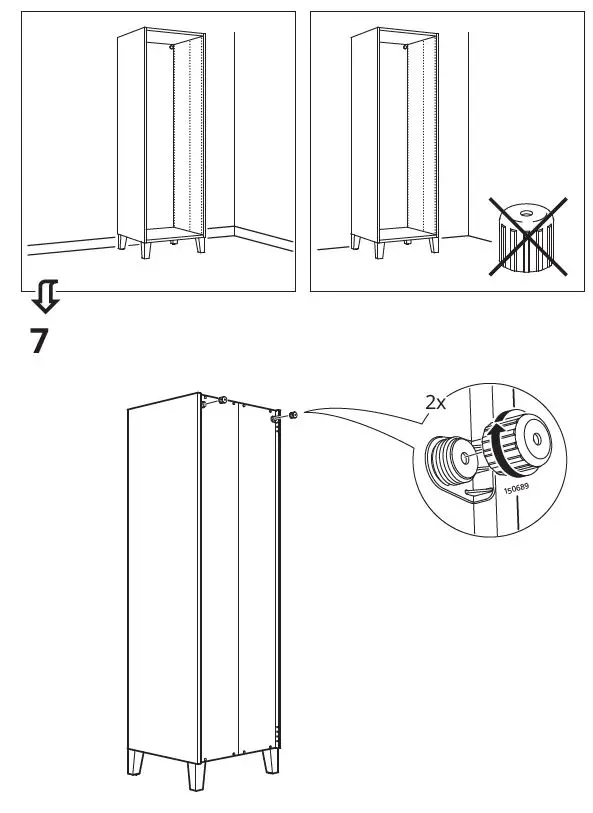 7

2x

150689