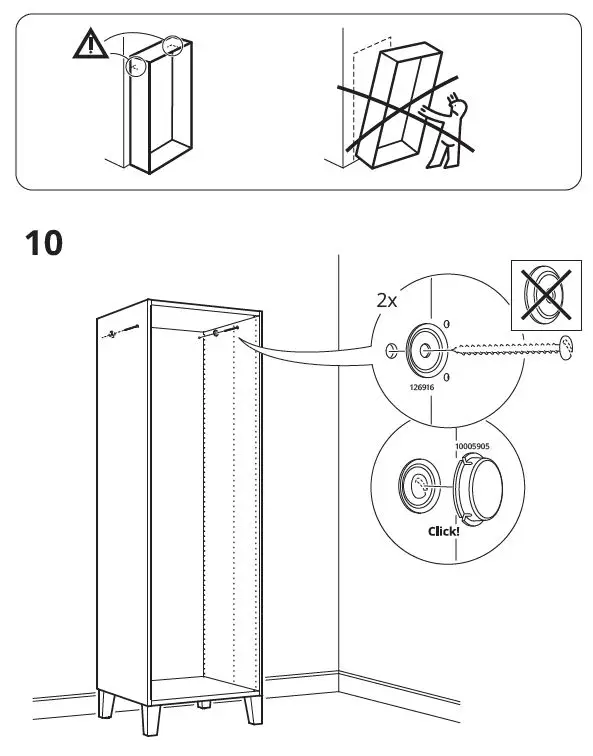 10

2x

126916

10005905

Click!