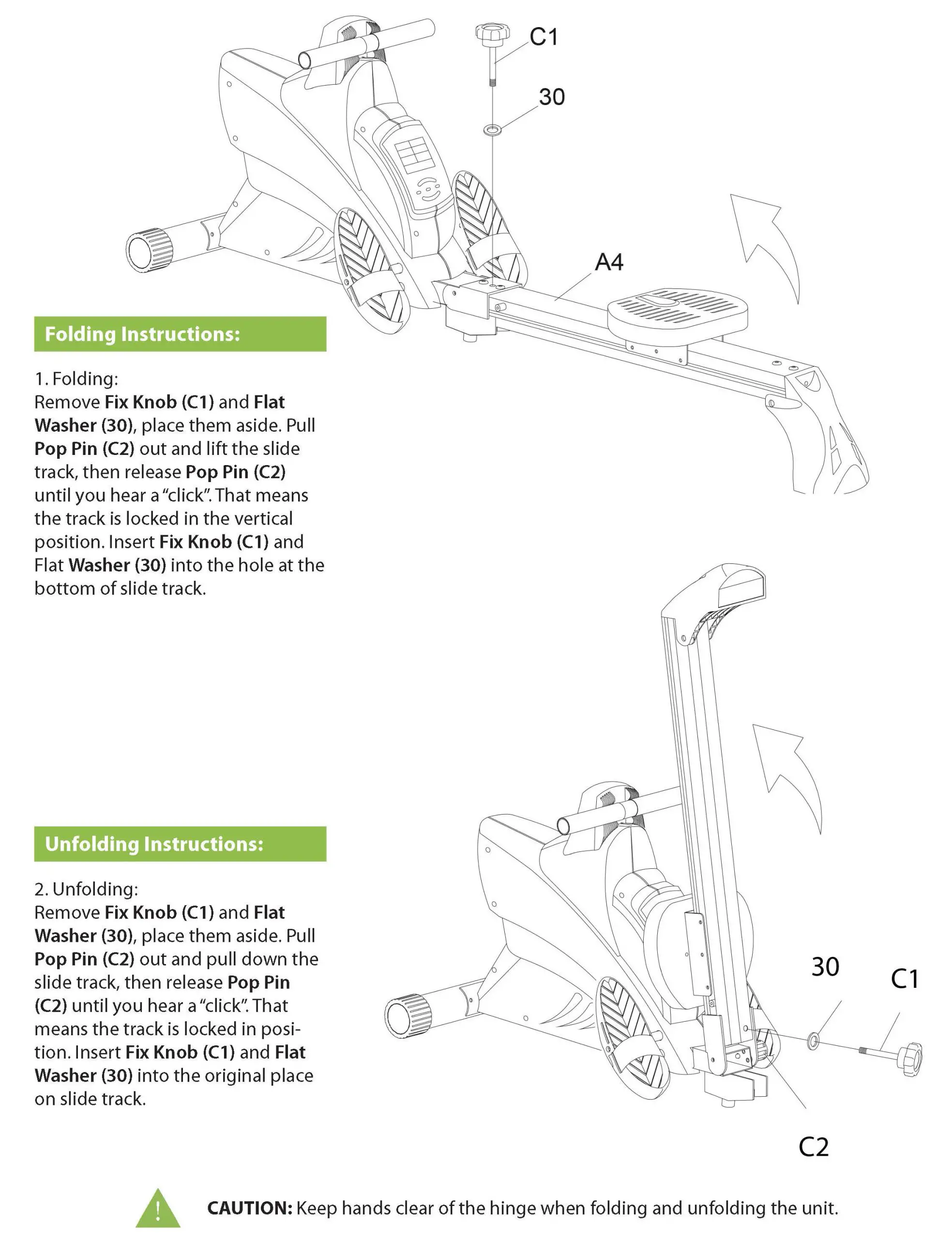 C1

30

A4

Folding Instructions:

1. Folding:
Remove Fix Knob (C1) and Flat Washer (30), place them aside. Pull Pop Pin (C2) out and lift the slide track, then release Pop Pin (C2) until you hear a "click". That means the track is locked in the vertical position. Insert Fix Knob (C1) and Flat Washer (30) into the hole at the bottom of slide track.

Unfolding Instructions:

2. Unfolding:
Remove Fix Knob (C1) and Flat Washer (30), place them aside. Pull Pop Pin (C2) out and pull down the slide track, then release Pop Pin (C2) until you hear a "click". That means the track is locked in position. Insert Fix Knob (C1) and Flat Washer (30) into the original place on slide track.

30

C1

C2

!

CAUTION: Keep hands clear of the hinge when folding and unfolding the unit.