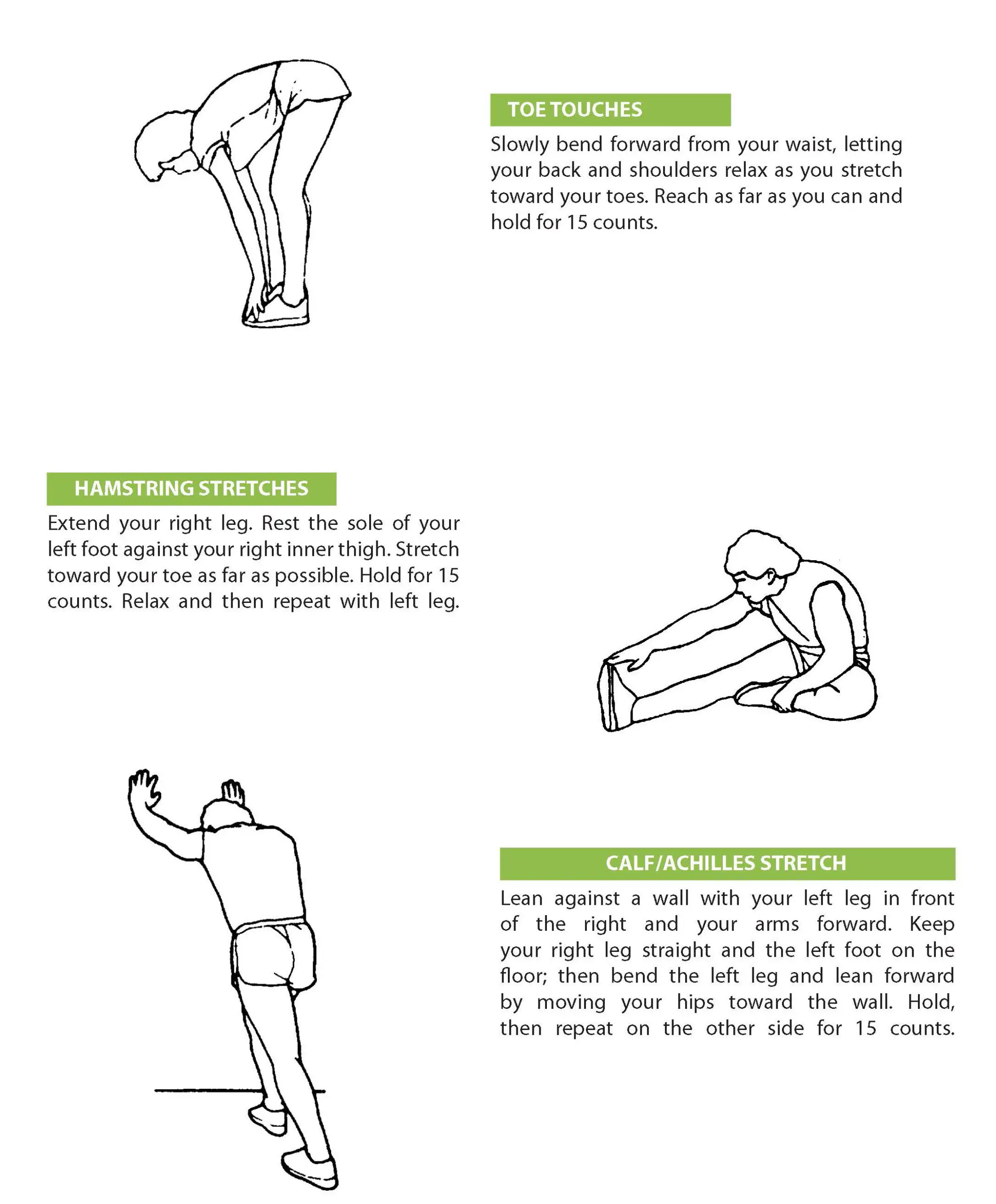 TOE TOUCHES

Slowly bend forward from your waist, letting your back and shoulders relax as you stretch toward your toes. Reach as far as you can and hold for 15 counts.

HAMSTRING STRETCHES

Extend your right leg. Rest the sole of your left foot against your right inner thigh. Stretch toward your toe as far as possible. Hold for 15 counts. Relax and then repeat with left leg.

CALF/ACHILLES STRETCH

Lean against a wall with your left leg in front of the right and your arms forward. Keep your right leg straight and the left foot on the floor; then bend the left leg and lean forward by moving your hips toward the wall. Hold, then repeat on the other side for 15 counts.