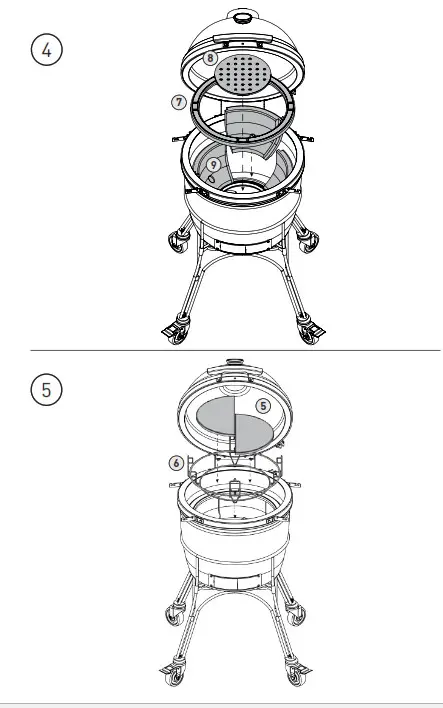 4

8

7

9

5

5

6