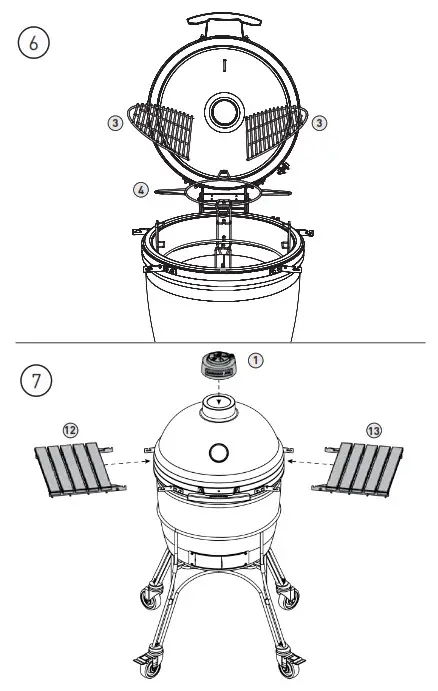 6

3

3

4

7

1

12

13