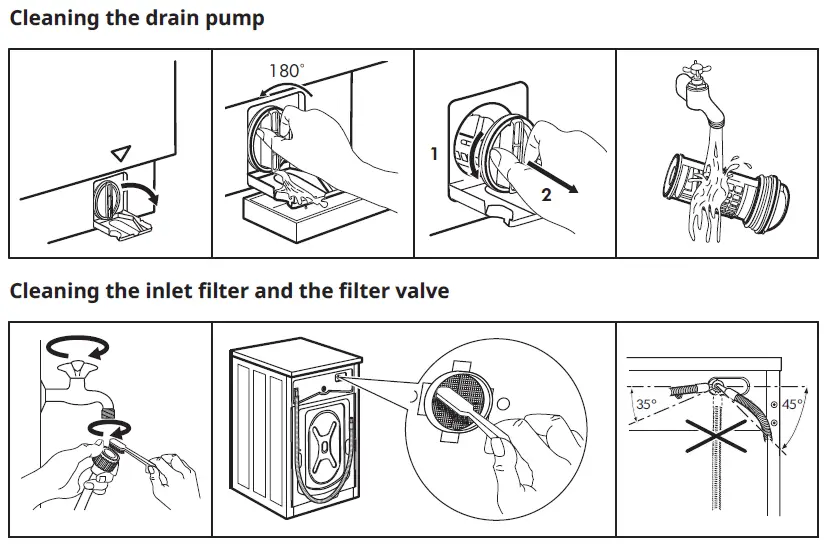 Cleaning the drain pump

180°

1

2

Cleaning the inlet filter and the filter valve

35°

45°