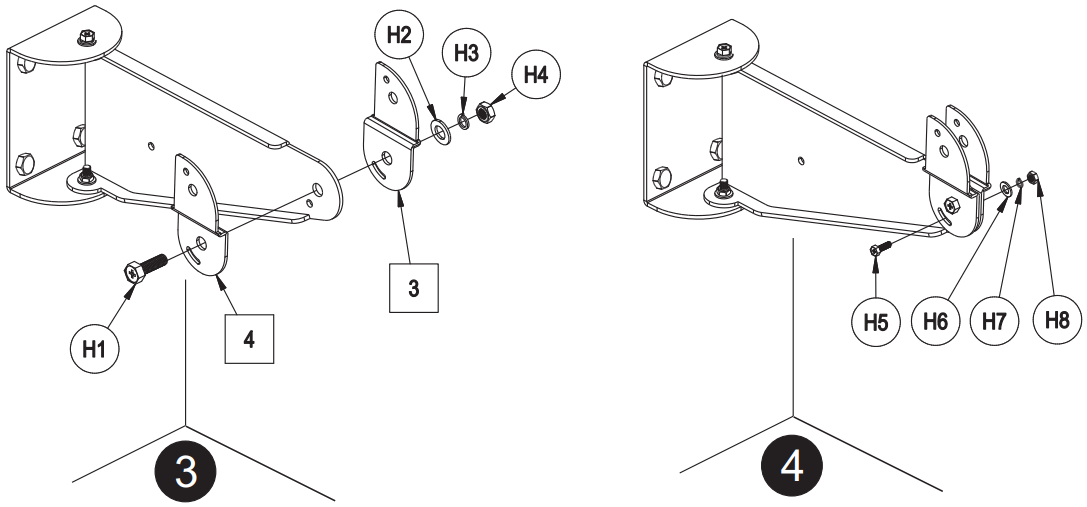 H2
H3
H4
3
H1
4
3
H5
H6
H7
H8
4