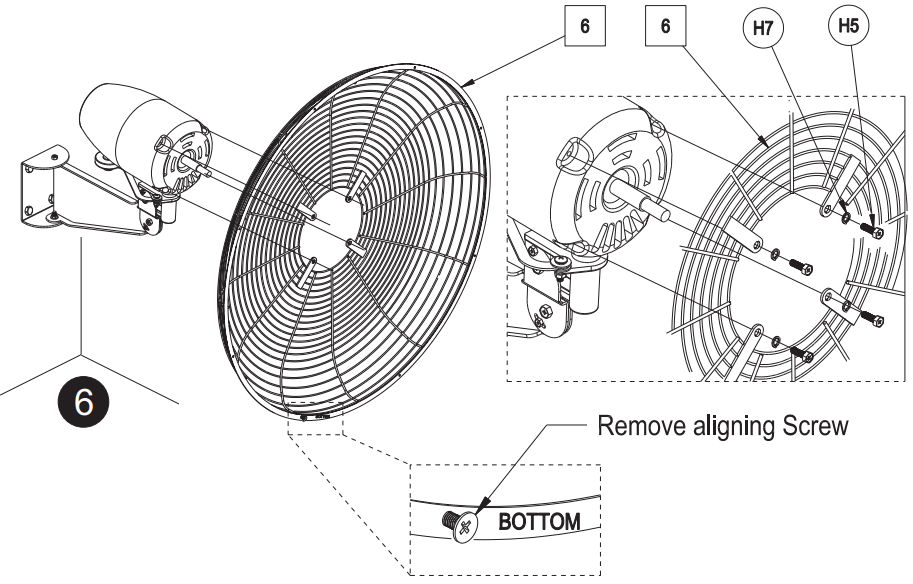 6

6

H7

H5

6

Remove aligning Screw

BOTTOM