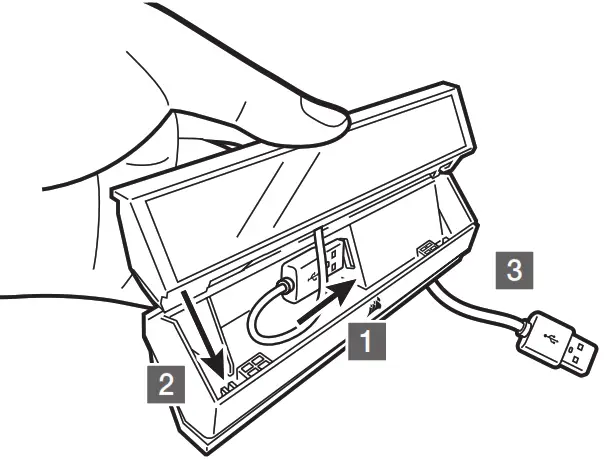 3

1

2