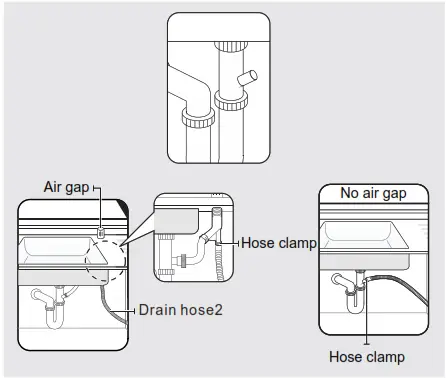 Air gap

Hose clamp

Drain hose2

No air gap

Hose clamp