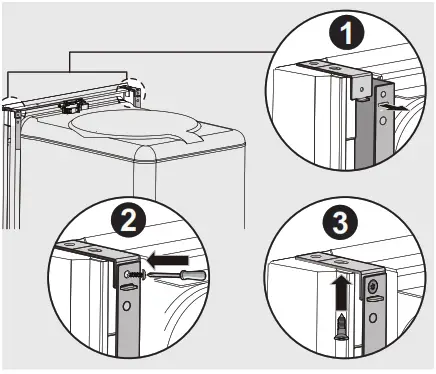 1

2

3