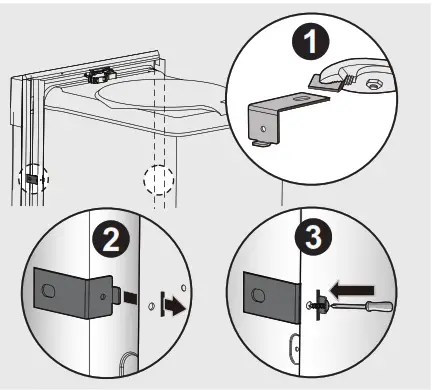 1

2

3