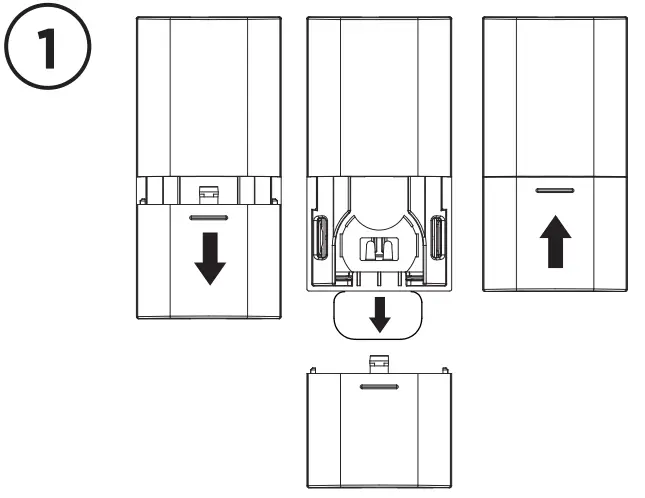 1