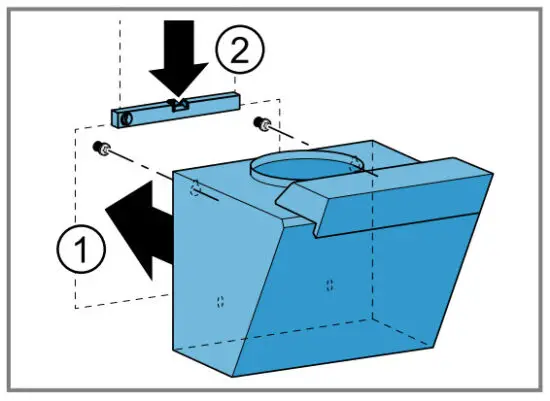 2
1