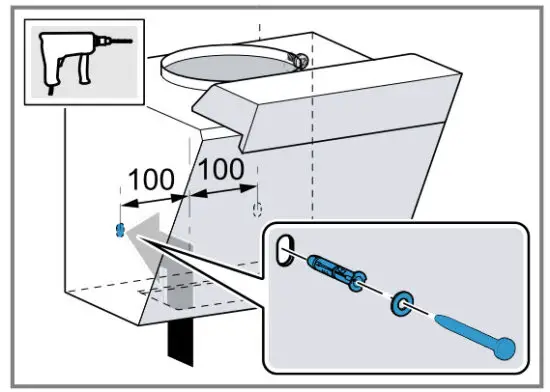 100
100