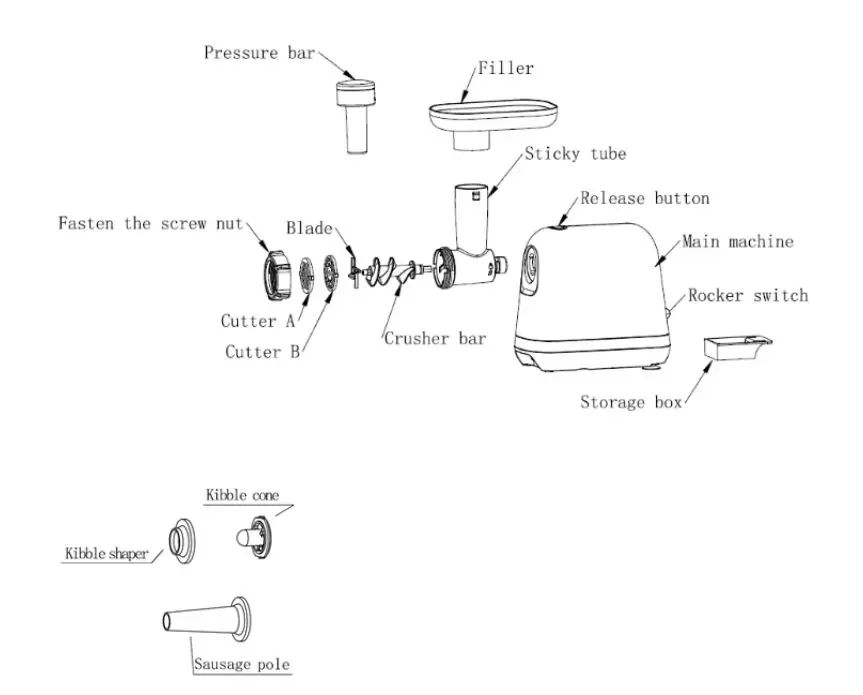 Pressure bar

Filler

Sticky tube

Release button

Fasten the screw nut

Blade

Main machine

Rocker switch

Cutter A

Cutter B

Crusher bar

Storage box

Kibble cone

Kibble shaper

Sausage pole