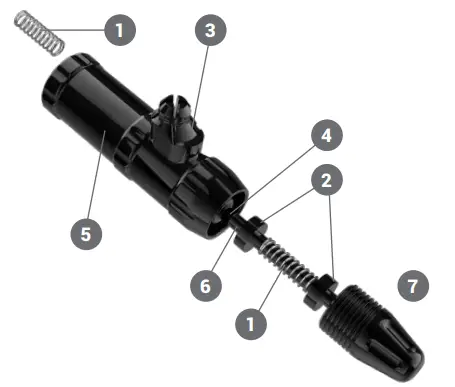 1
3
4
2
5
6
7
1