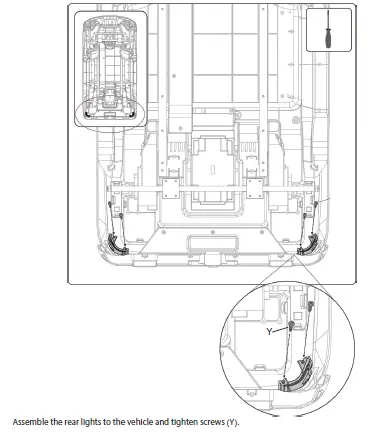 Y

Assemble the rear lights to the vehicle and tighten screws (Y).