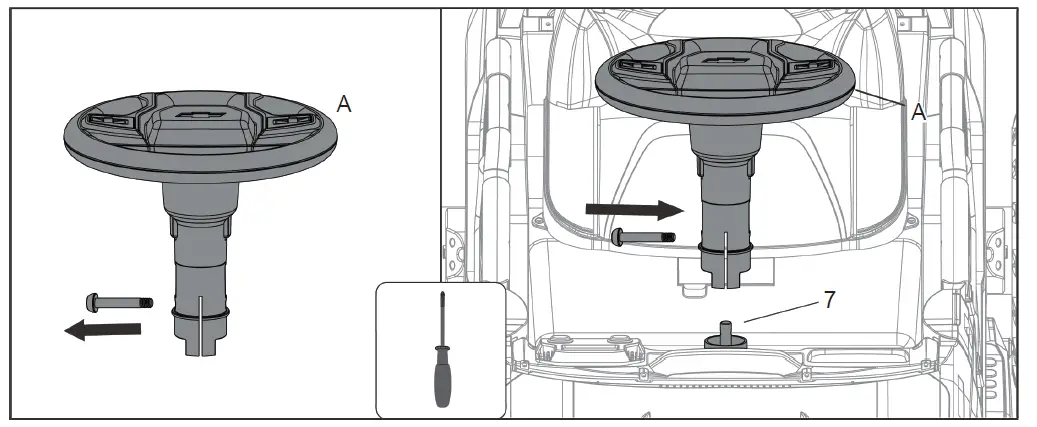 A

A

7