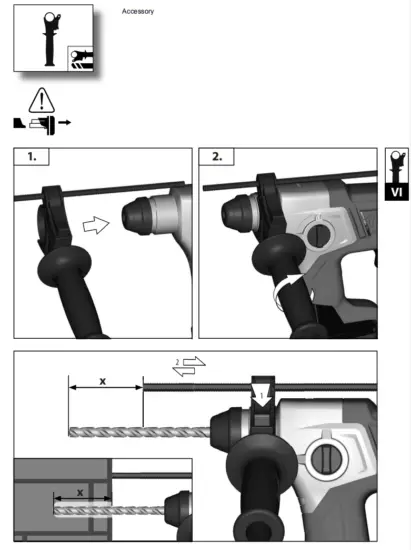 Accessory

1.

2.

VI

2

x

1

x