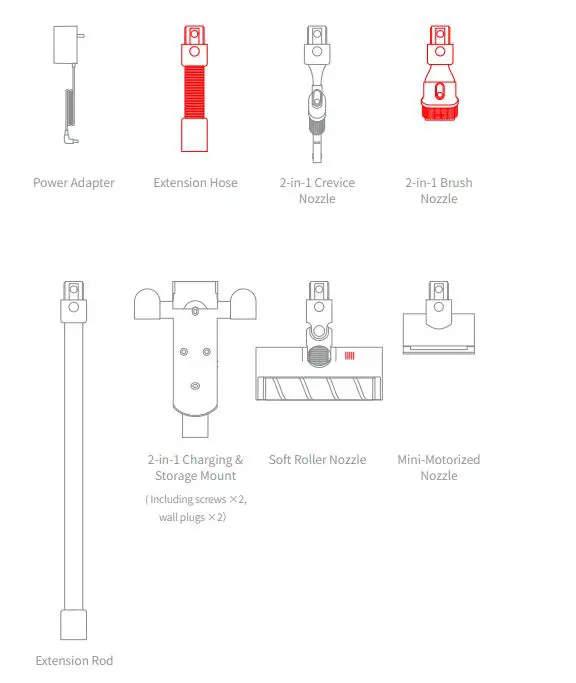 Power Adapter

Extension Hose

2-in-1 Crevice Nozzle

2-in-1 Brush Nozzle

2-in-1 Charging & Storage Mount

( Including screws ×2, wall plugs ×2)

Soft Roller Nozzle

Mini-Motorized Nozzle

Extension Rod