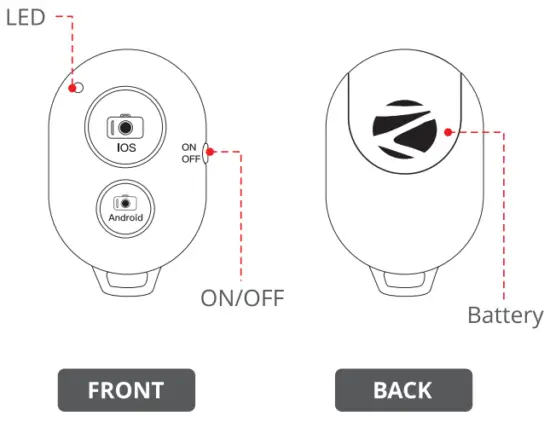 LED

IOS

ON
OFF

Android

ON/OFF

Battery

FRONT

BACK