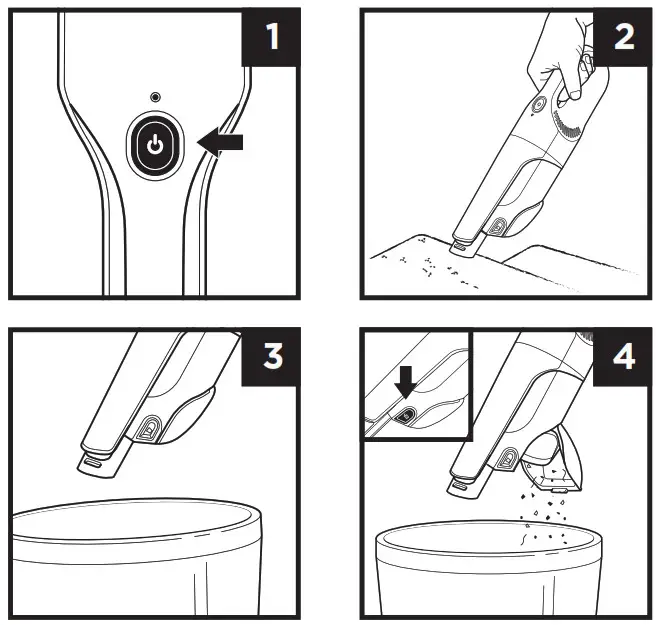 1

2

3

4