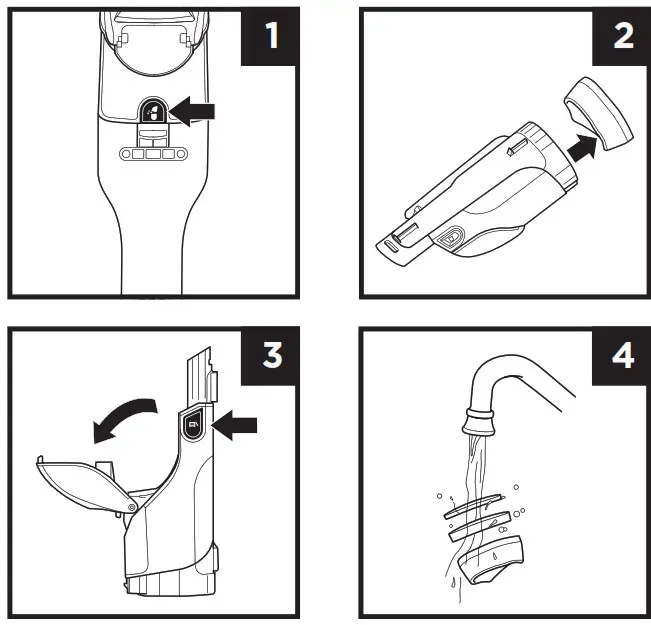 1

2

3

4