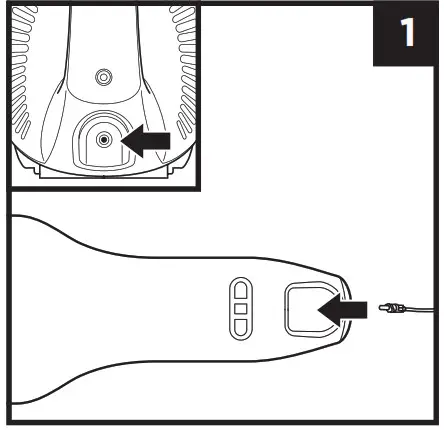 1