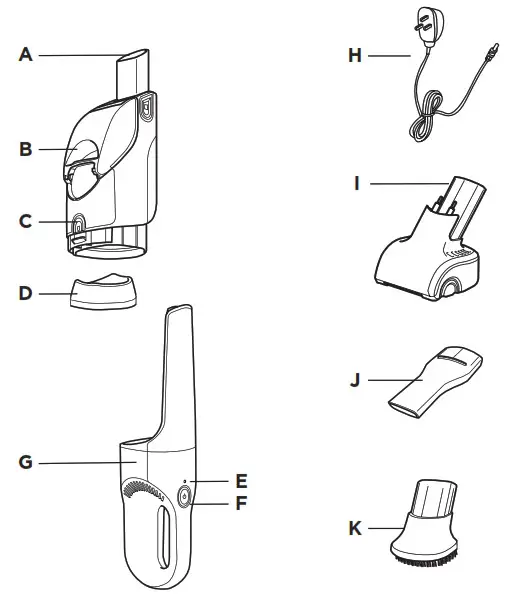 A
B
C
D
G
E
F
H
I
J
K