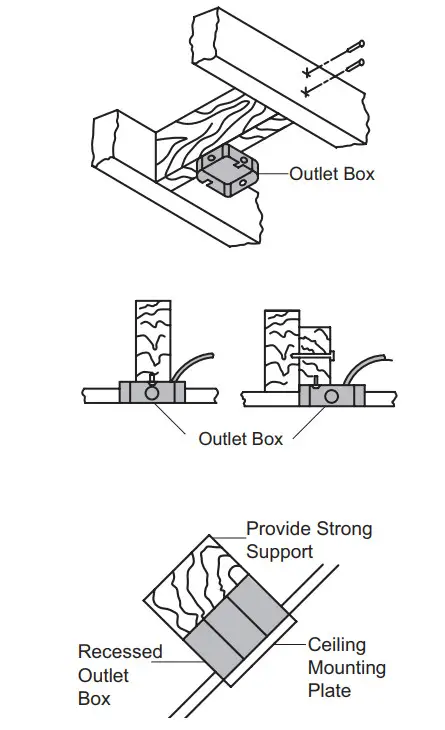 Outlet Box

Outlet Box

Provide Strong Support

Recessed Outlet Box

Ceiling Mounting Plate