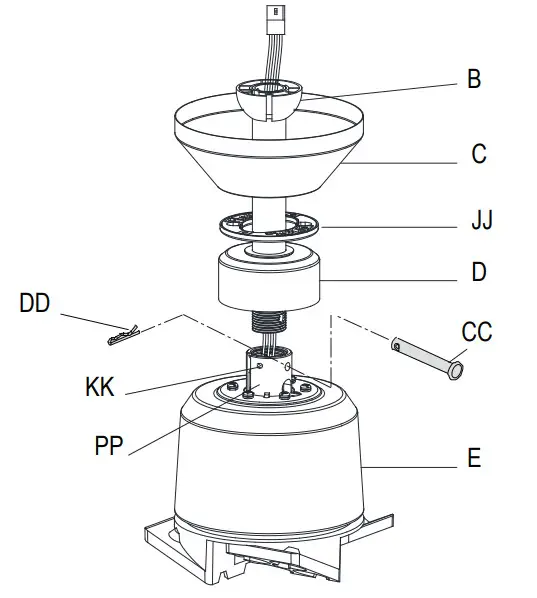 B
C
JJ
D
DD
CC
KK
PP
E