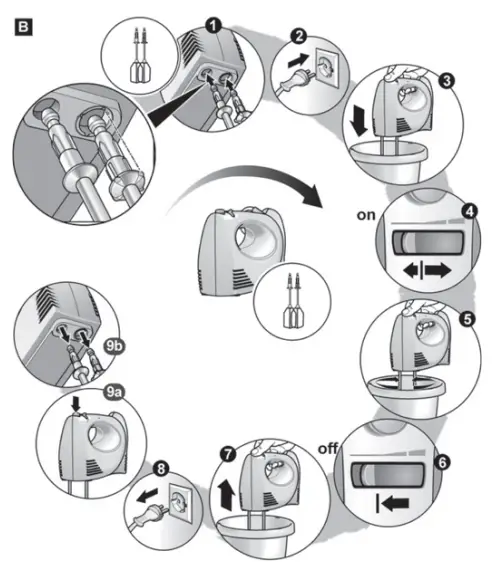 B

1

2

3

on

4

5

off

6

7

8

9a

9b