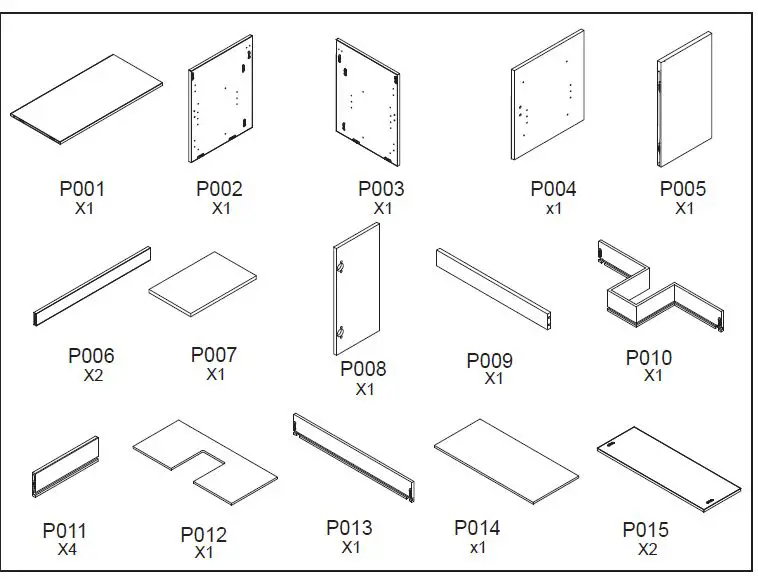 P001
X1

P002
X1

P003
X1

P004
x1

P005
X1

P006
X2

P007
X1

P008
X1

P009
X1

P010
X1

P011
X4

P012
X1

P013
X1

P014
x1

P015
X2