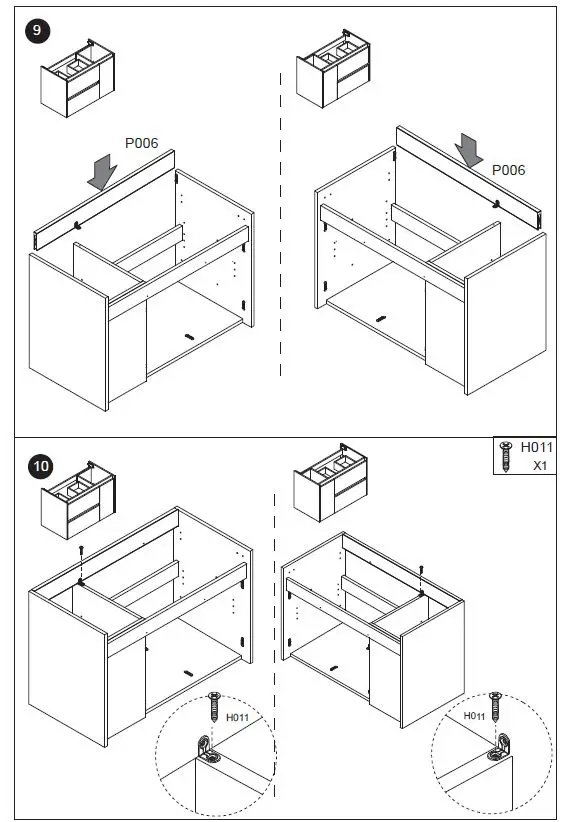 9

P006

P006

10

H011
X1

H011

H011