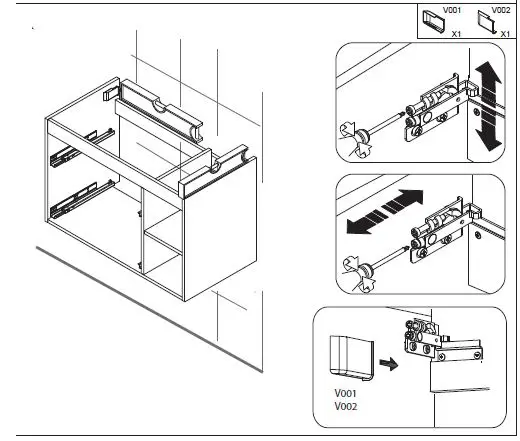 V001
X1
V002
X1

V001
V002